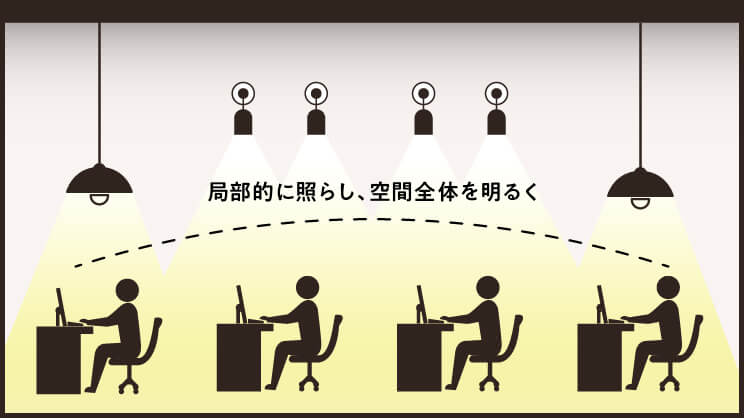 局部的に照らし、空間全体を明るく