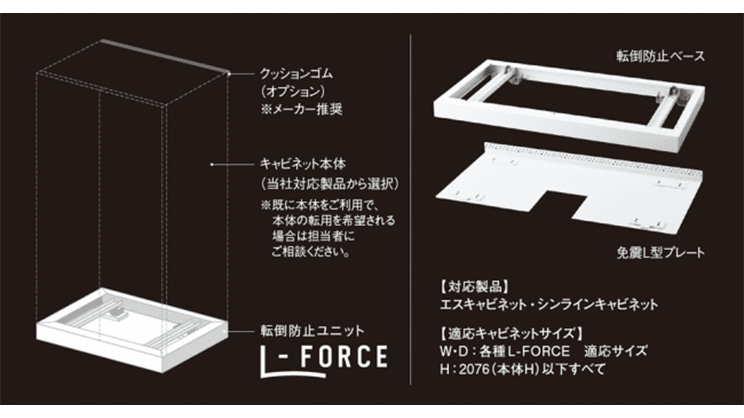 クッションゴム
（オプション）
※メーカー推奨

キャビネット本体
（当社対応製品から選択）
※既に本体をご利用で、本体の転用を希望される場合は担当者にご相談ください。

転倒防止ユニット
L-FORCE

転倒防止ベース

免震L型プレート

【対応製品】
エスキャビネット・シンラインキャビネット

【適応キャビネットサイズ】
W・D：各種L-FORCE　適応サイズ
H：2076（本体H）以下すべて