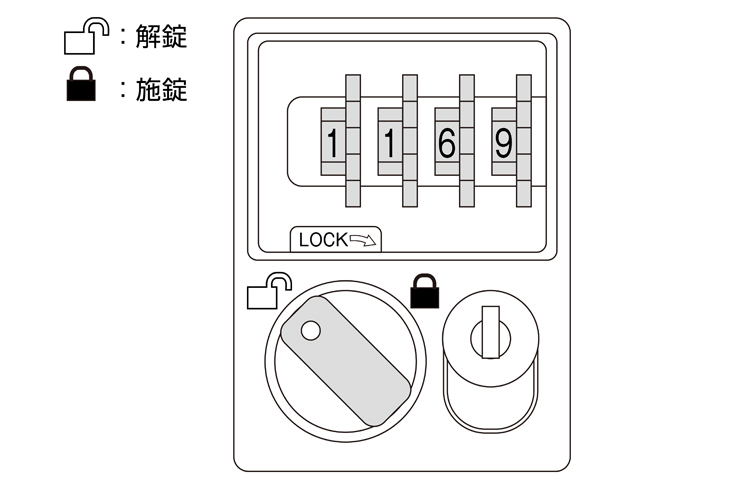 ：解錠
：施錠

1 1 6 9

LOCK