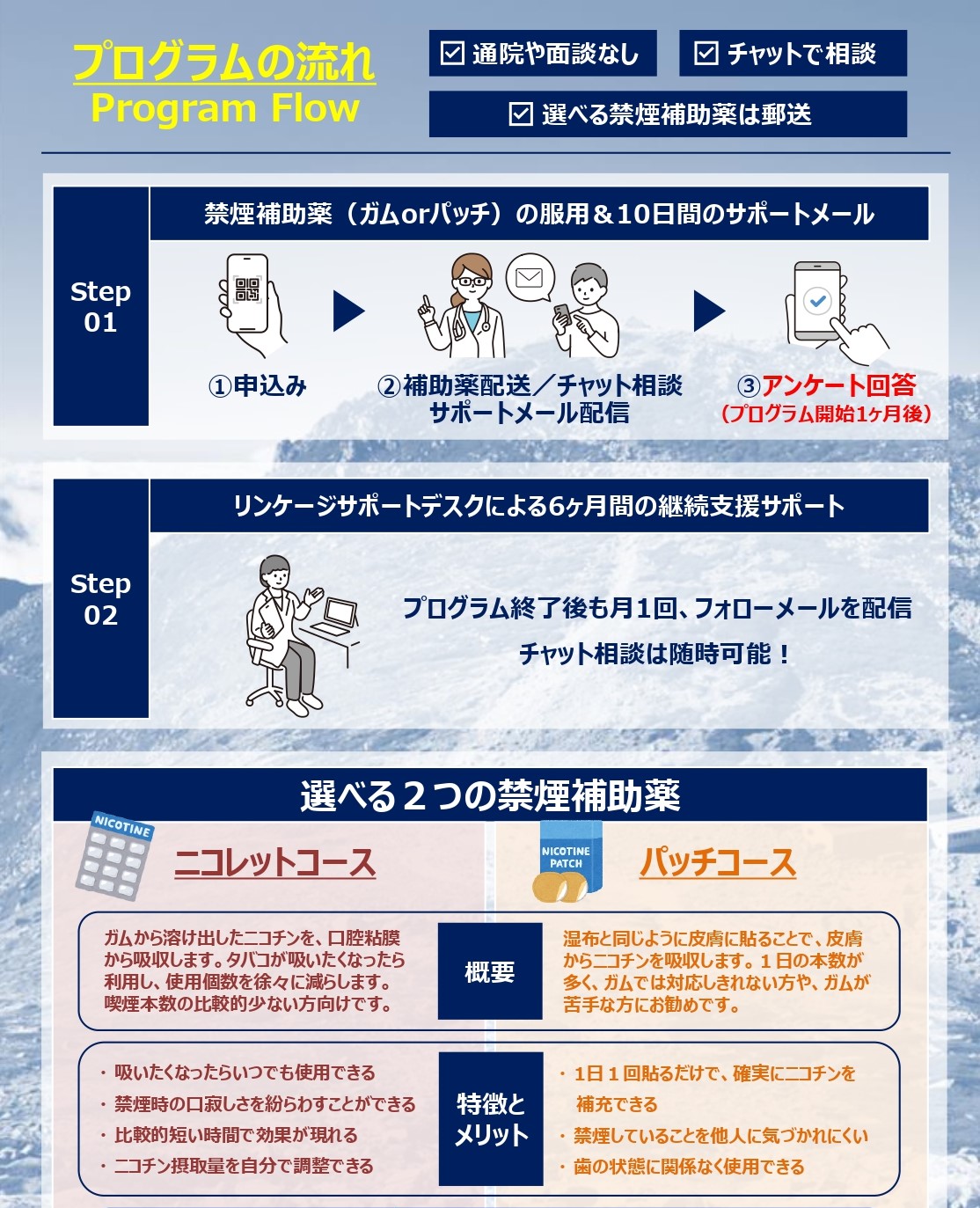 プログラムの流れ
Program Flow

☑ 通院や面談なし
☑ チャットで相談
☑ 選べる禁煙補助薬は郵送

Step 01

禁煙補助薬（ガムorパッチ）の服用＆10日間のサポートメール

①申込み

②補助薬配送／チャット相談
サポートメール配信

③アンケート回答
（プログラム開始1ヶ月後）

Step 02

リンケージサポートデスクによる6ヶ月間の継続支援サポート

プログラム終了後も月1回、フォローメールを配信
チャット相談は随時可能！

選べる２つの禁煙補助薬

NICOTINE
ニコレットコース

NICOTINE PATCH
パッチコース

ガムから溶け出したニコチンを、口腔粘膜から吸収します。タバコが吸いたくなったら利用し、使用個数を徐々に減らします。喫煙本数の比較的少ない方向けです。

概要

湿布と同じように皮膚に貼ることで、皮膚からニコチンを吸収します。１日の本数が多く、ガムでは対応しきれない方や、ガムが苦手な方にお勧めです。

・吸いたくなったらいつでも使用できる
・禁煙時の口寂しさを紛らわすことができる
・比較的短い時間で効果が現れる
・ニコチン摂取量を自分で調整できる

特徴とメリット

・1日１回貼るだけで、確実にニコチンを補充できる
・禁煙していることを他人に気づかれにくい
・歯の状態に関係なく使用できる